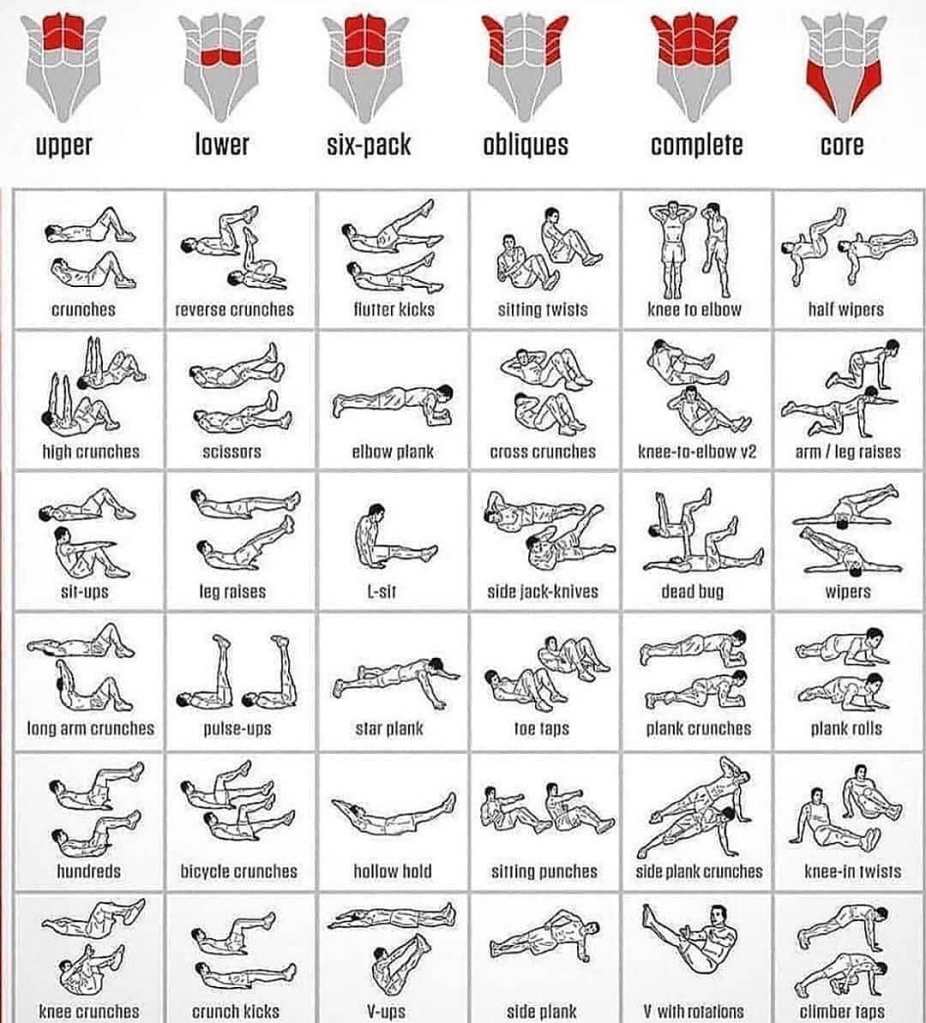 | upper | lower | six-pack | obliques | complete | core |
|---|---|---|---|---|---|
| crunches | reverse crunches | flutter kicks | sitting twists | knee to elbow | half wipers |
| high crunches | scissors | elbow plank | cross crunches | knee-to-elbow v2 | arm / leg raises |
| sit-ups | leg raises | L-sit | side jack-knives | dead bug | wipers |
| long arm crunches | pulse-ups | star plank | toe taps | plank crunches | plank rolls |
| hundreds | bicycle crunches | hollow hold | sitting punches | side plank crunches | knee-in twists |
| knee crunches | crunch kicks | V-ups | side plank | V with rotations | climber taps |